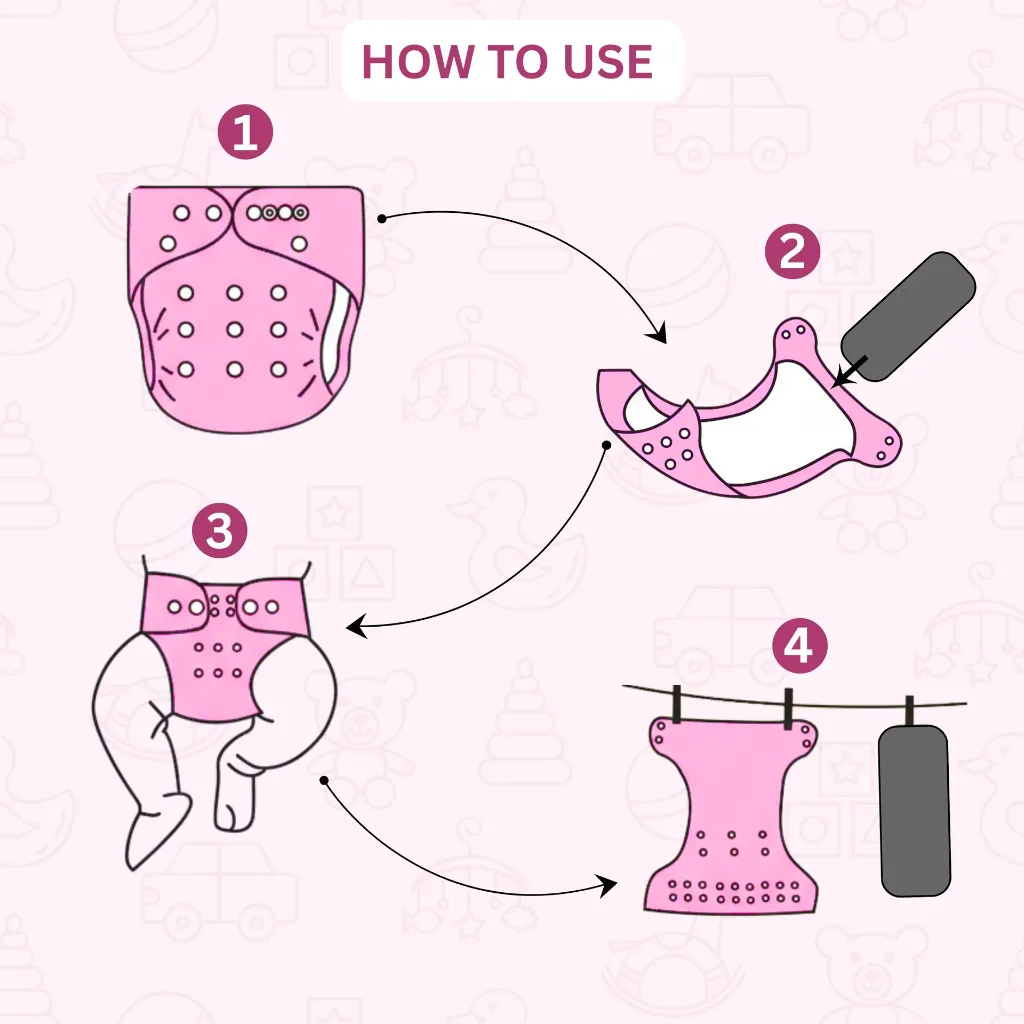 HOW TO USE

1

2

3

4