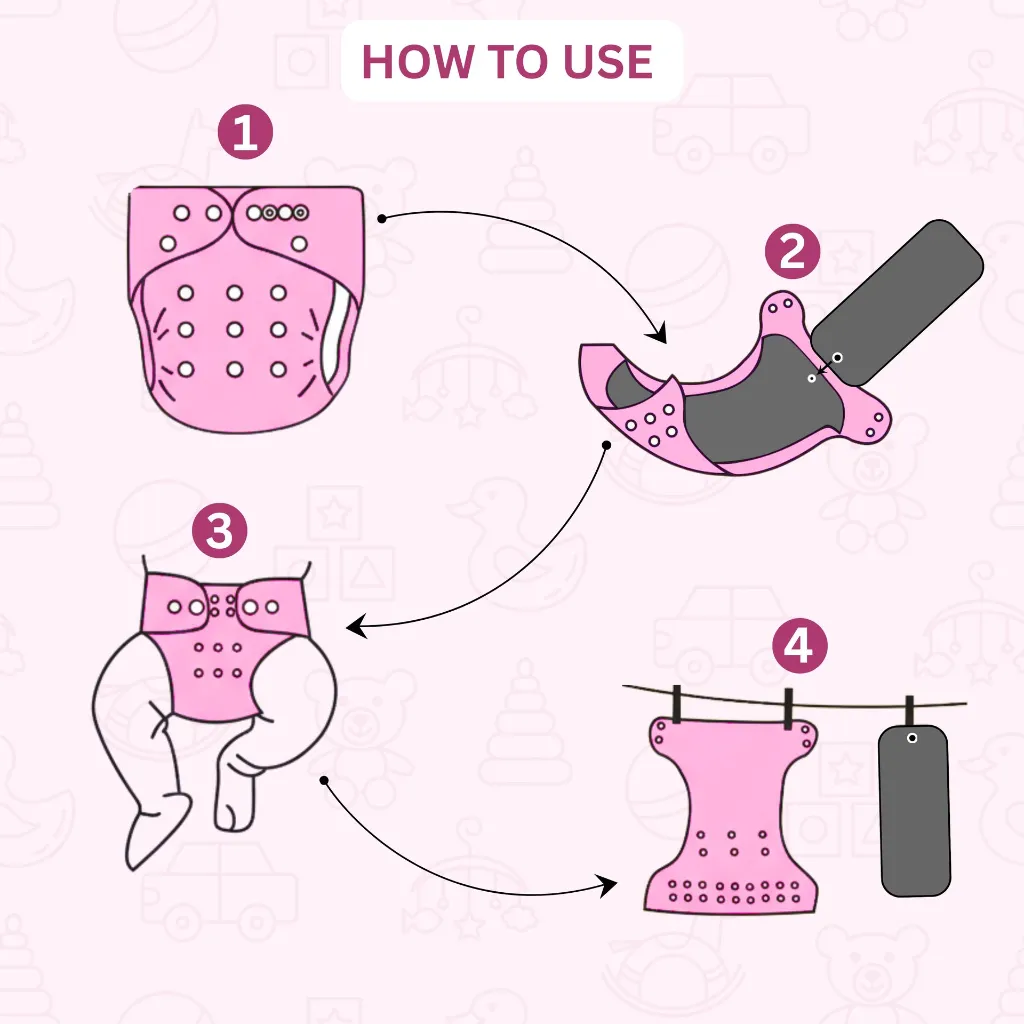 HOW TO USE

1

2

3

4