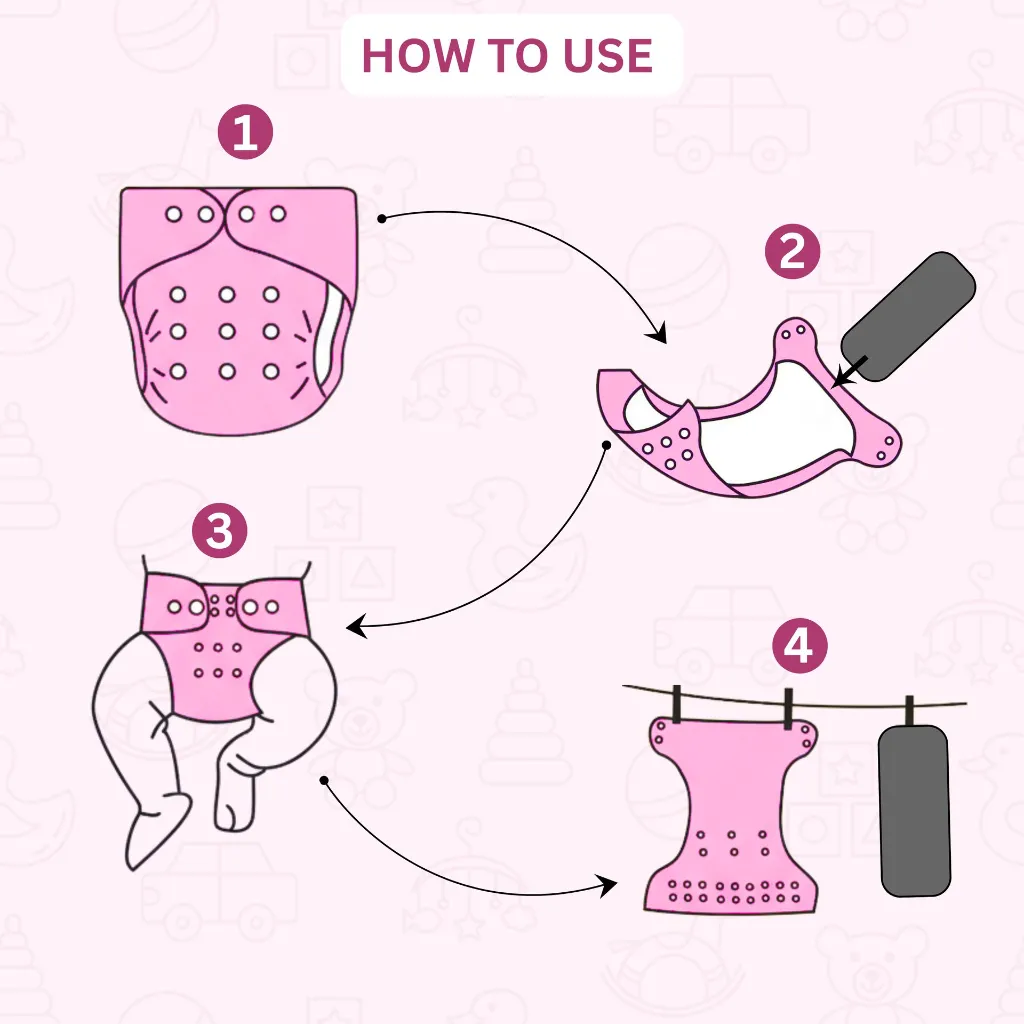 HOW TO USE

1

2

3

4