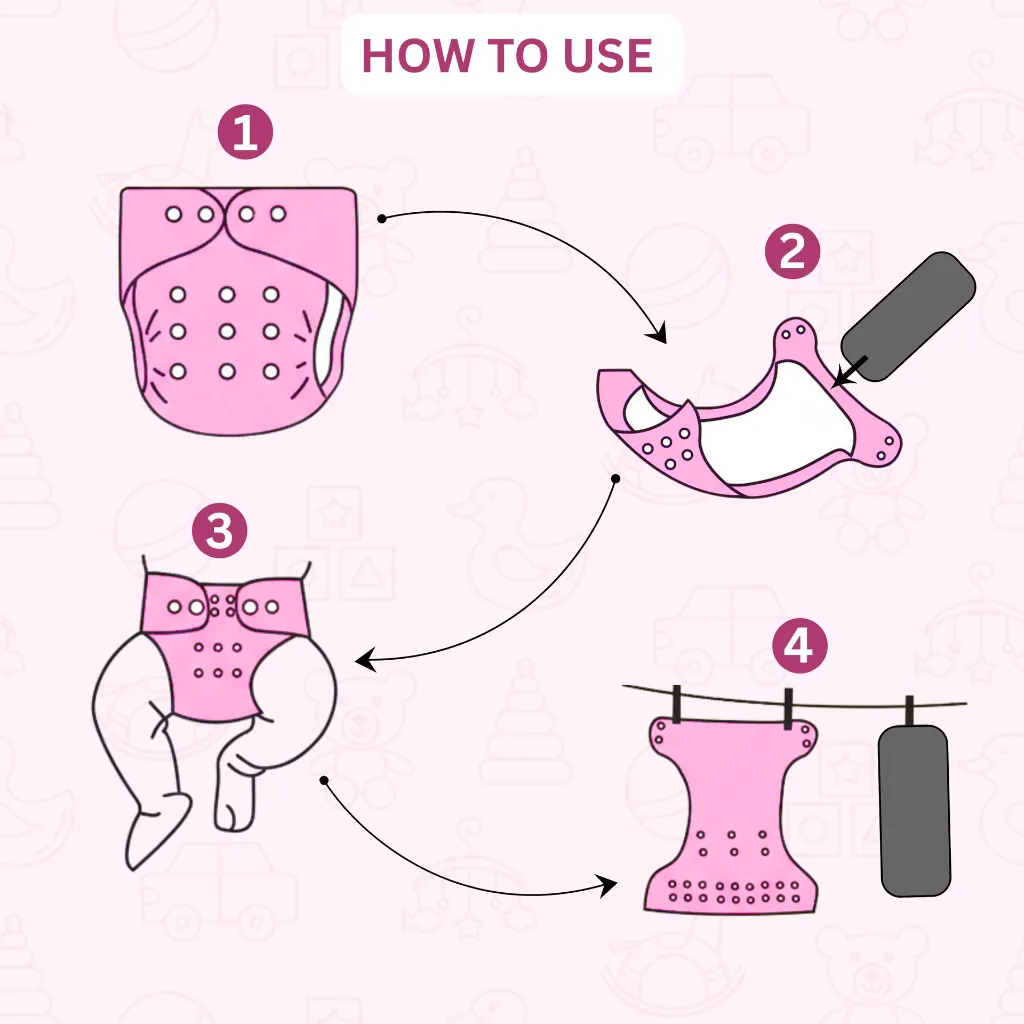 HOW TO USE

1

2

3

4